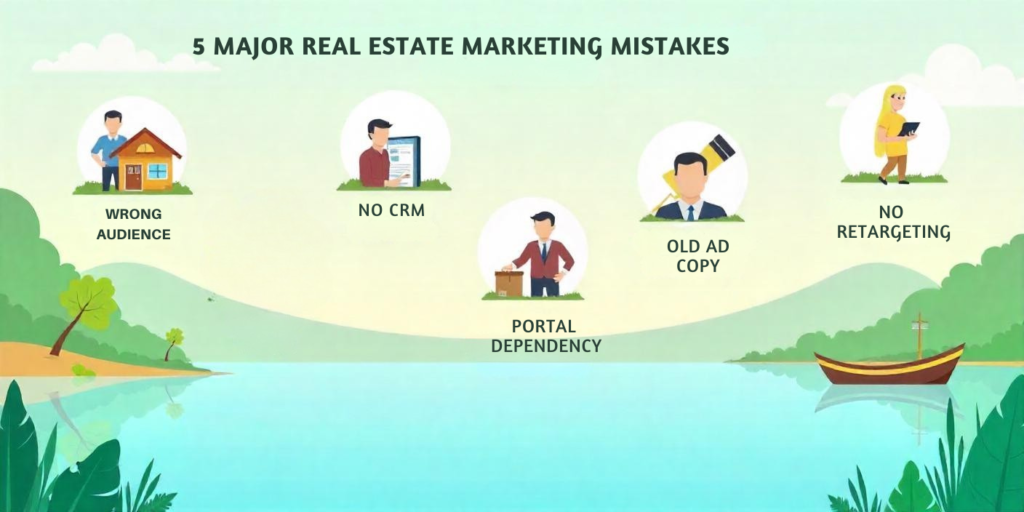 5 MAJOR REAL ESTATE MARKETING MISTAKES

WRONG AUDIENCE

NO CRM

PORTAL DEPENDENCY

OLD AD COPY

NO RETARGETING