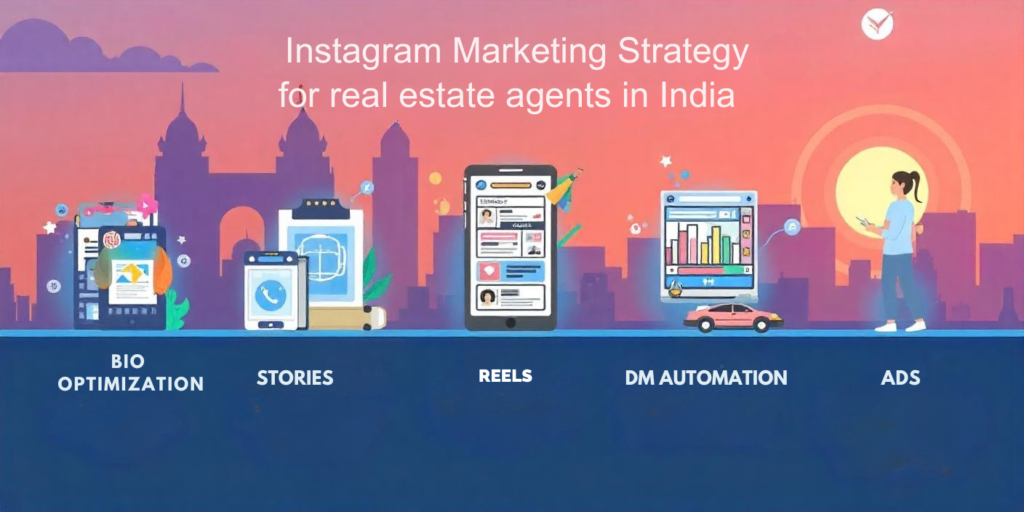 Instagram Marketing Strategy for real estate agents in India

BIO OPTIMIZATION

STORIES

REELS

DM AUTOMATION

ADS